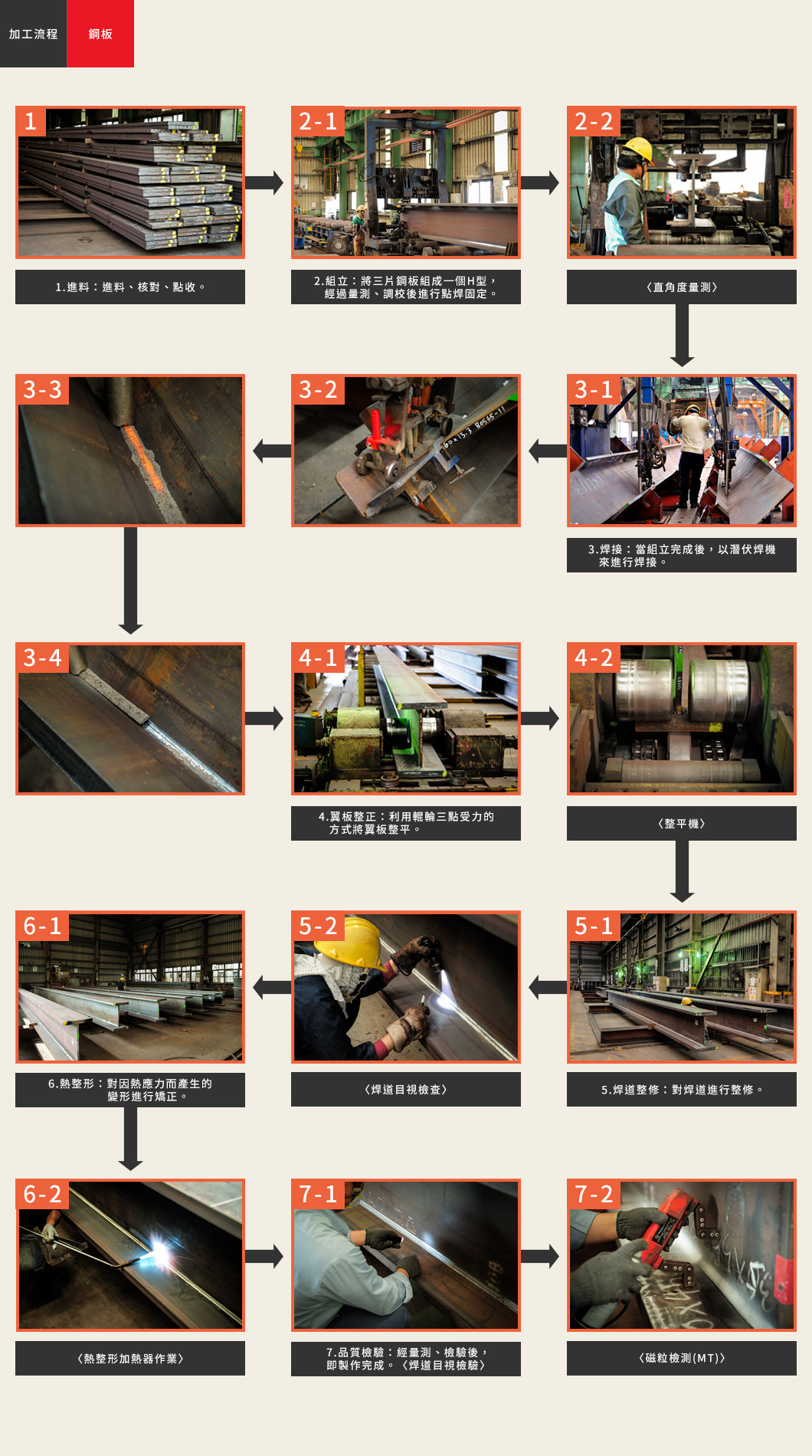 加工流程 鋼板

1

1.進料：進料、核對、點收。

2-1

2.組立：將三片鋼板組成一個H型，經過量測、調校後進行點焊固定。

2-2

〈直角度量測〉

3-1

3.焊接：當組立完成後，以潛伏焊機來進行焊接。

3-2

3-3

3-4

4-1

4.翼板整正：利用輥輪三點受力的方式將翼板整平。

4-2

〈整平機〉

5-1

5.焊道整修：對焊道進行整修。

5-2

〈焊道目視檢查〉

6-1

6.熱整形：對因熱應力而產生的變形進行矯正。

6-2

〈熱整形加熱器作業〉

7-1

7.品質檢驗：經量測、檢驗後，即製作完成。〈焊道目視檢驗〉

7-2

〈磁粒檢測(MT)〉